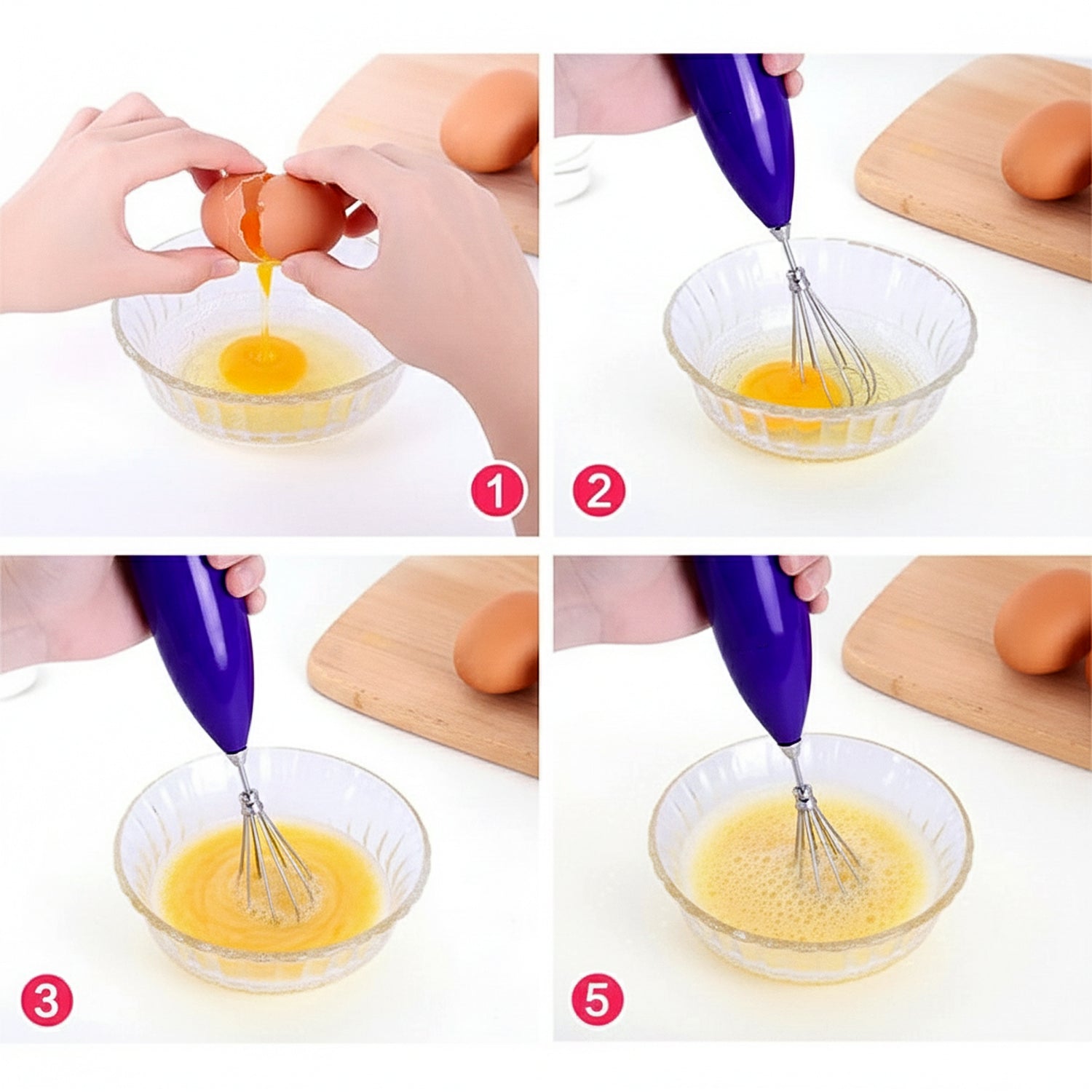 1

2

3

5