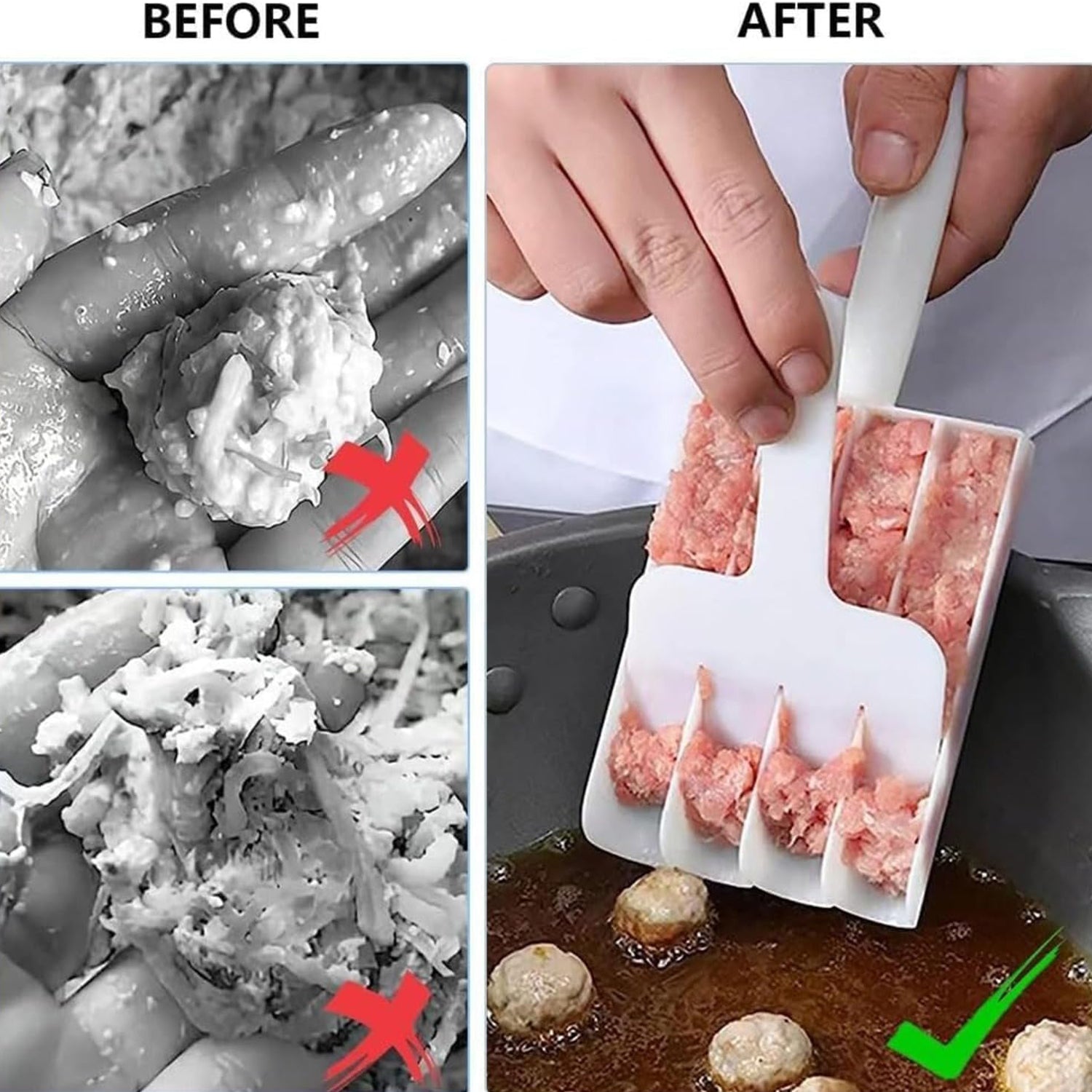 BEFORE

AFTER