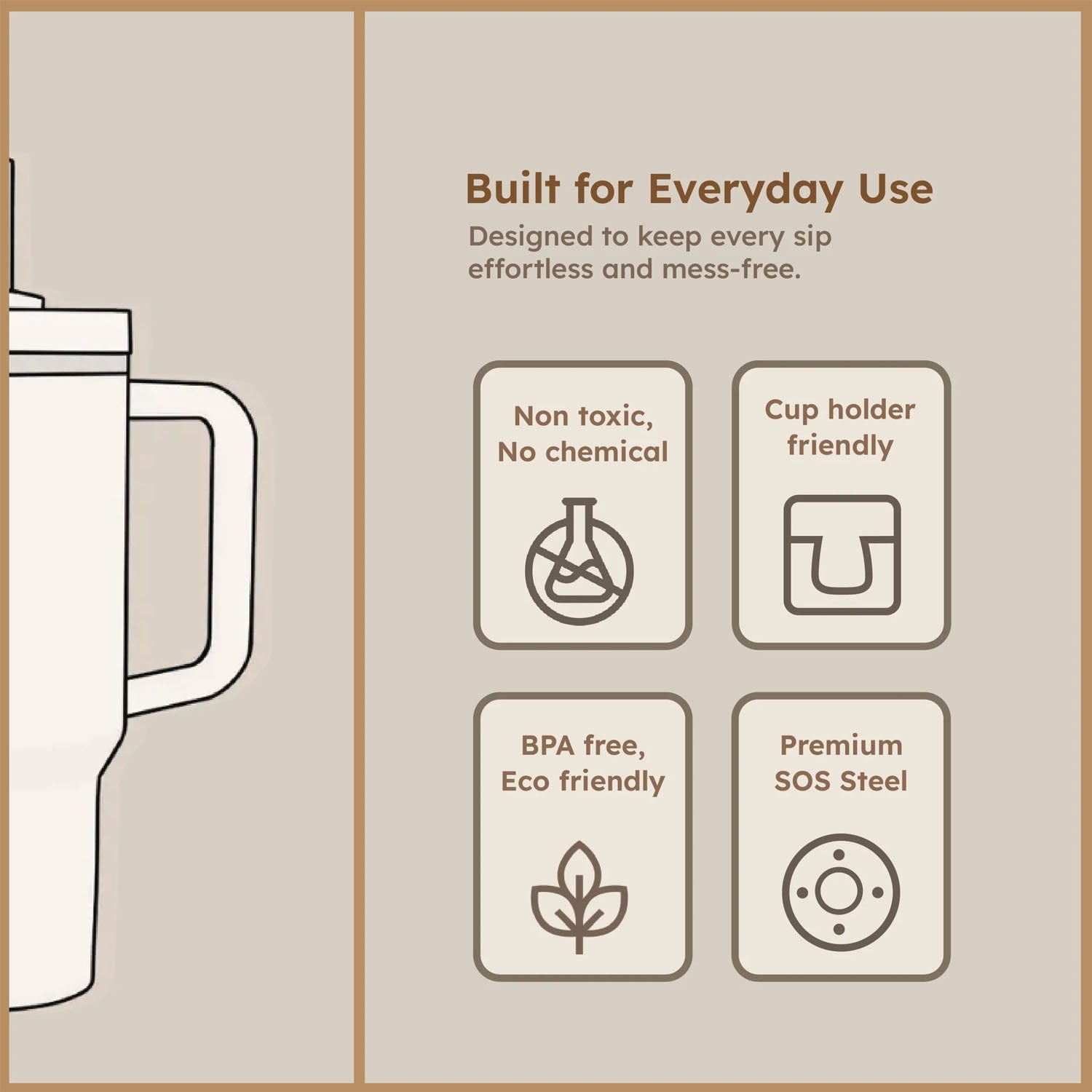 Built for Everyday Use

Designed to keep every sip effortless and mess-free.

Non toxic, No chemical

Cup holder friendly

BPA free, Eco friendly

Premium SOS Steel