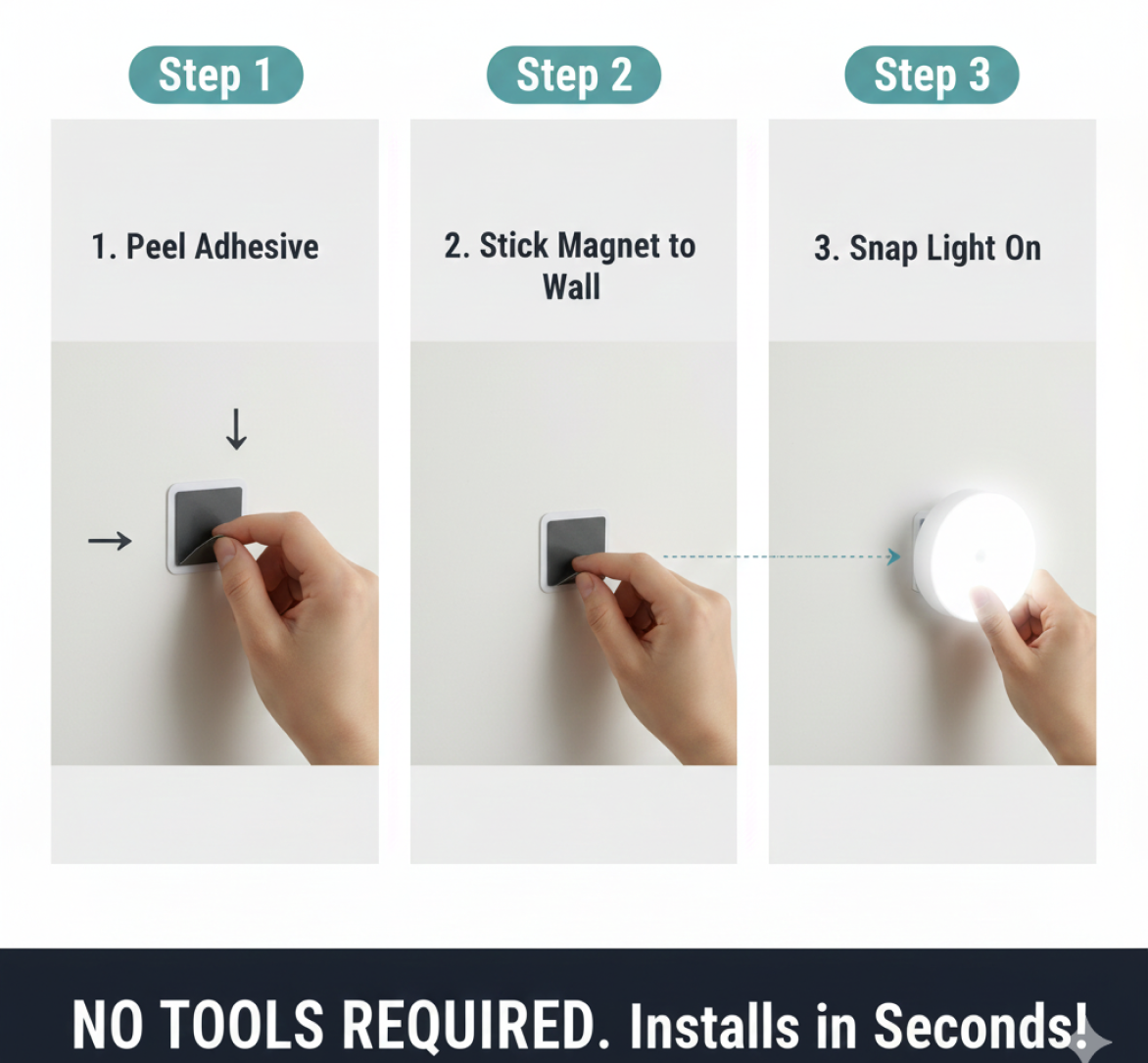 Step 1

1. Peel Adhesive

Step 2

2. Stick Magnet to Wall

Step 3

3. Snap Light On

NO TOOLS REQUIRED. Installs in Seconds!