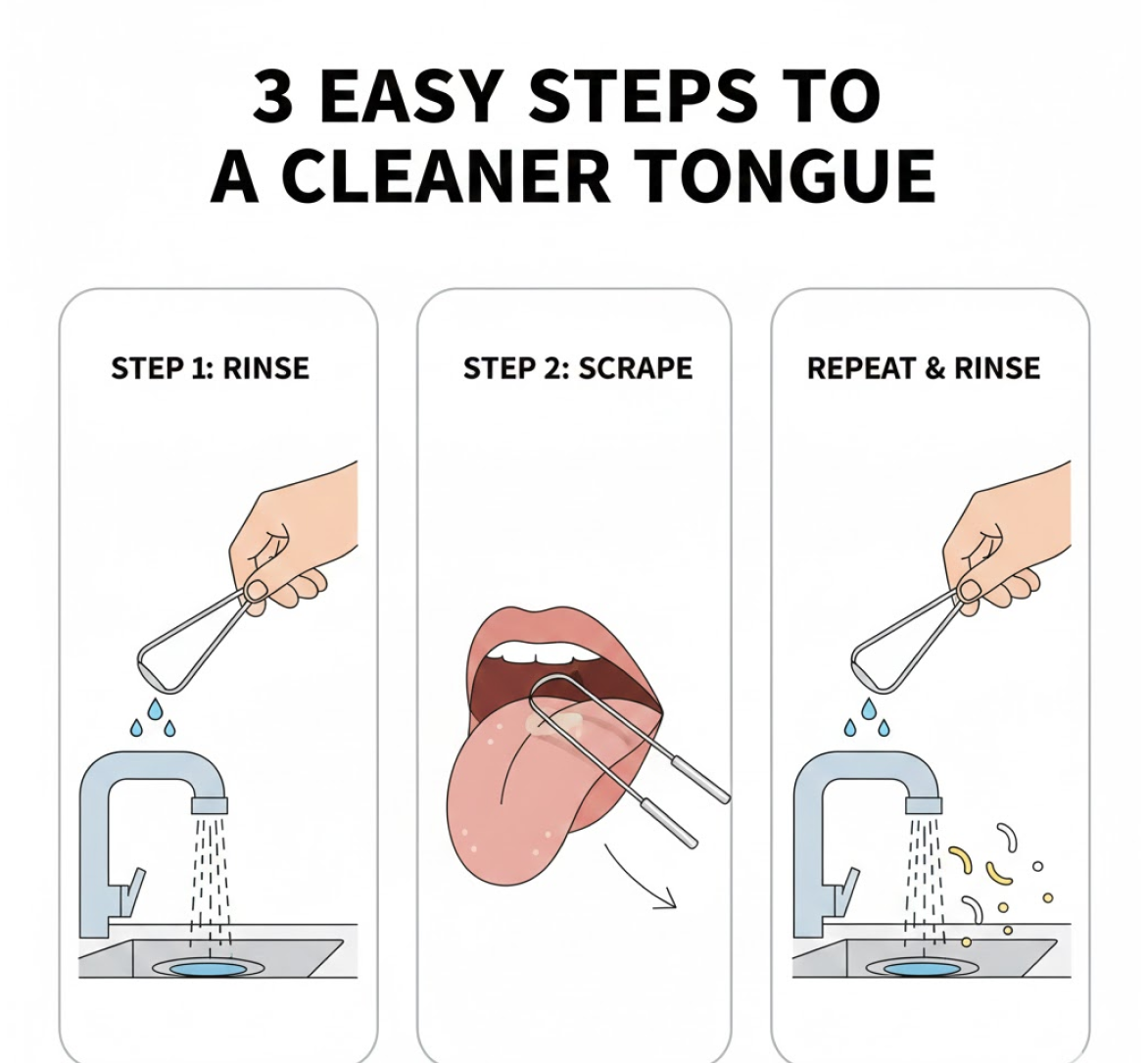 3 EASY STEPS TO A CLEANER TONGUE

STEP 1: RINSE

STEP 2: SCRAPE

REPEAT & RINSE