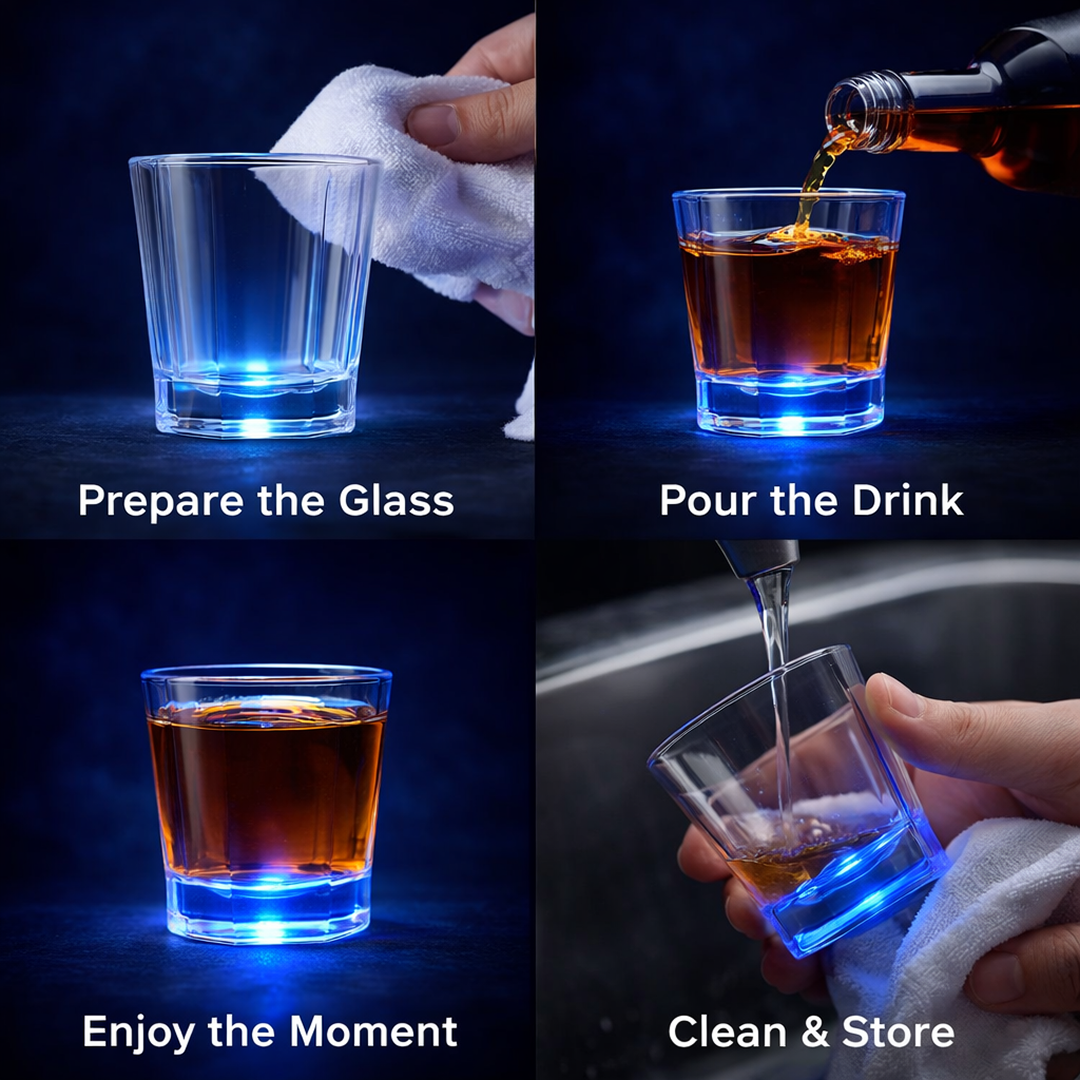 Prepare the Glass

Pour the Drink

Enjoy the Moment

Clean & Store