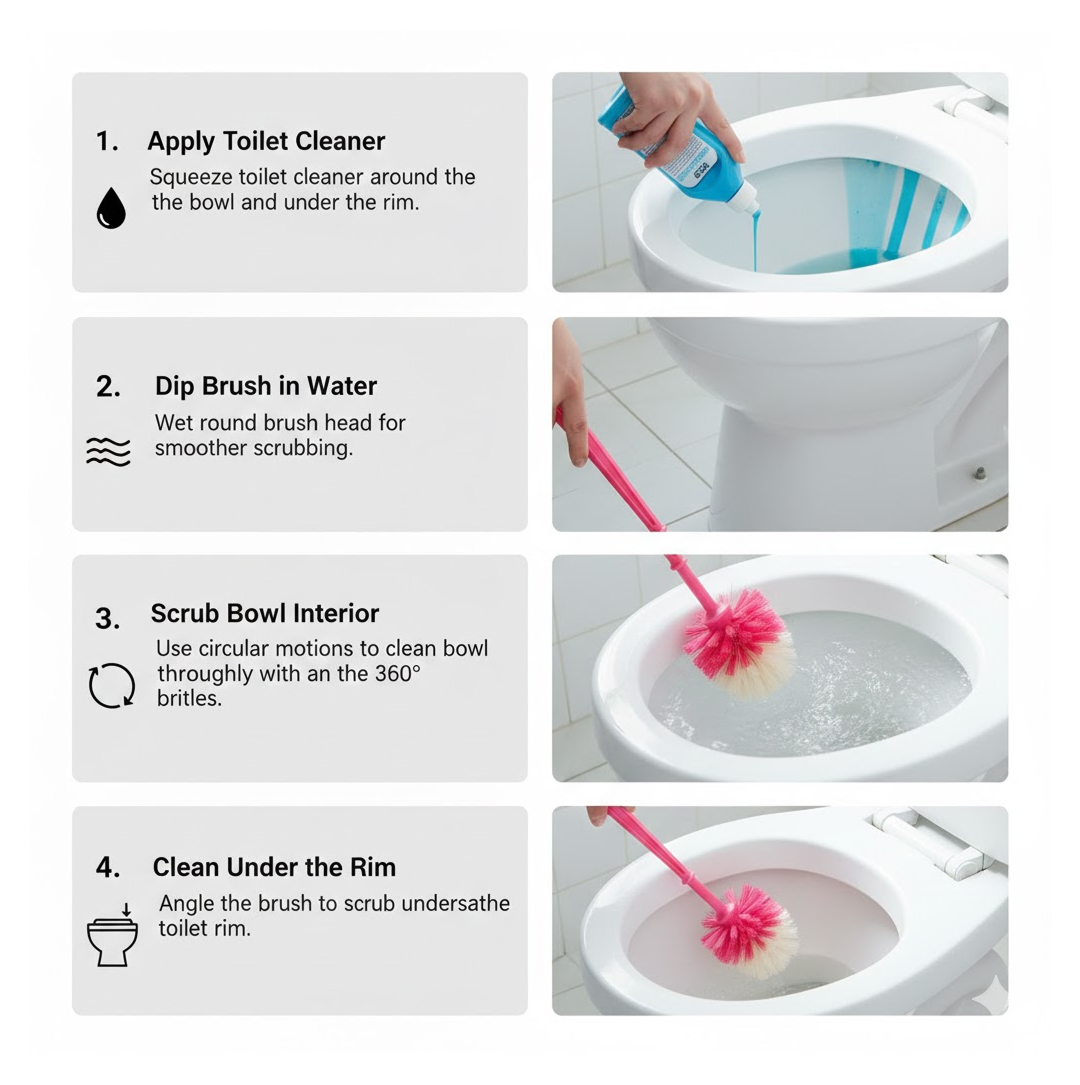 1. Apply Toilet Cleaner
Squeeze toilet cleaner around the the bowl and under the rim.

2. Dip Brush in Water
Wet round brush head for smoother scrubbing.

3. Scrub Bowl Interior
Use circular motions to clean bowl throughly with an the 360° britles.

4. Clean Under the Rim
Angle the brush to scrub undersathe toilet rim.