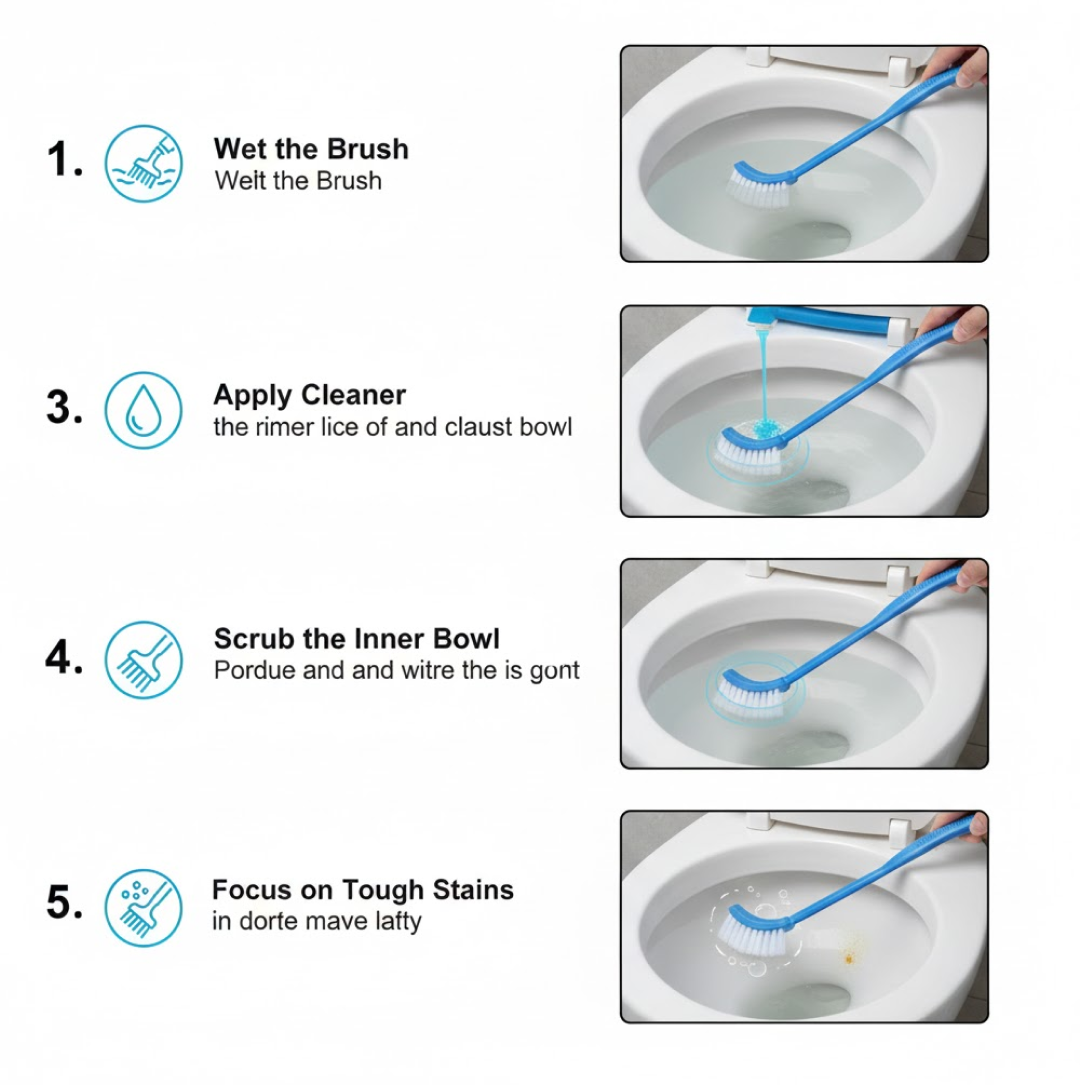 1. Wet the Brush
Welt the Brush

3. Apply Cleaner
the rimer lice of and claust bowl

4. Scrub the Inner Bowl
Pordue and and witre the is gont

5. Focus on Tough Stains
in dorte mave lafty