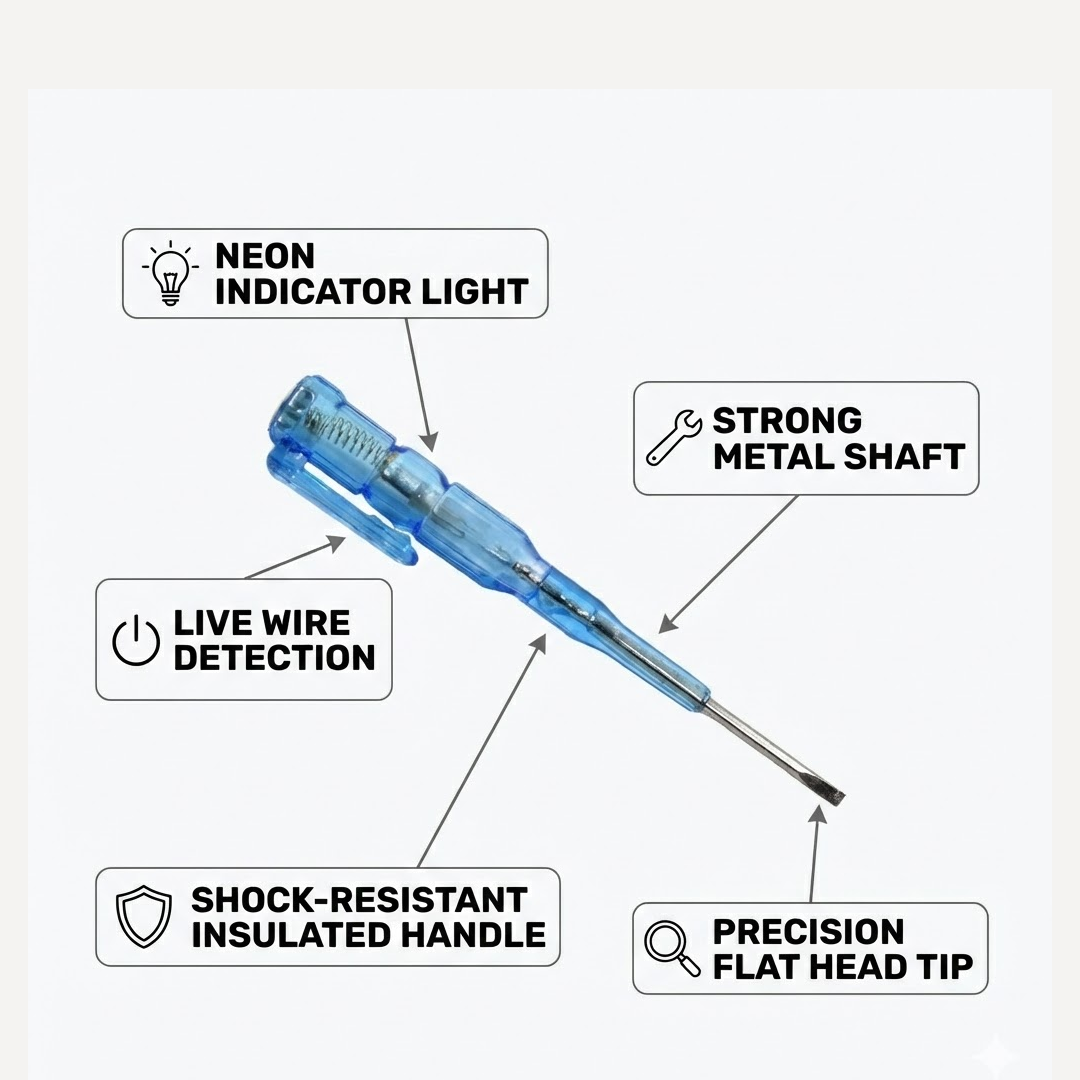 NEON INDICATOR LIGHT

STRONG METAL SHAFT

LIVE WIRE DETECTION

SHOCK-RESISTANT INSULATED HANDLE

PRECISION FLAT HEAD TIP