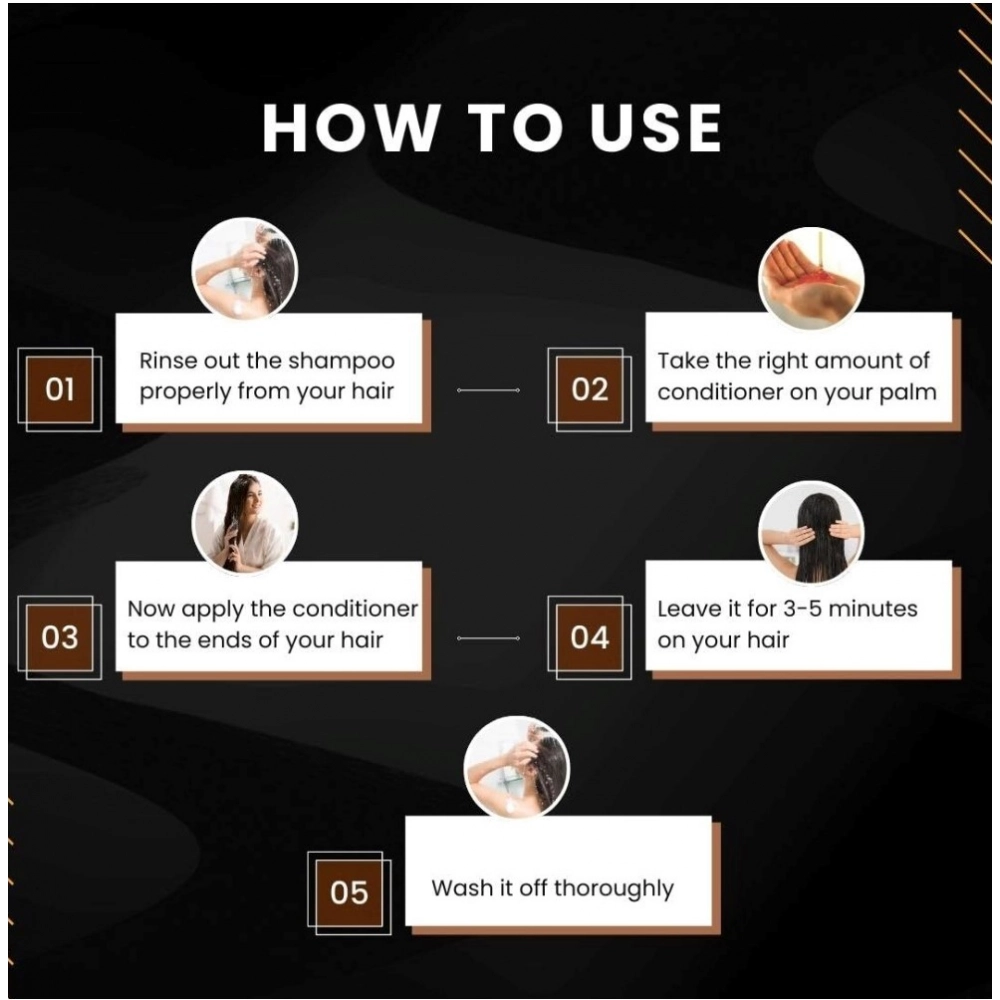 HOW TO USE

01 Rinse out the shampoo properly from your hair

02 Take the right amount of conditioner on your palm

03 Now apply the conditioner to the ends of your hair

04 Leave it for 3-5 minutes on your hair

05 Wash it off thoroughly