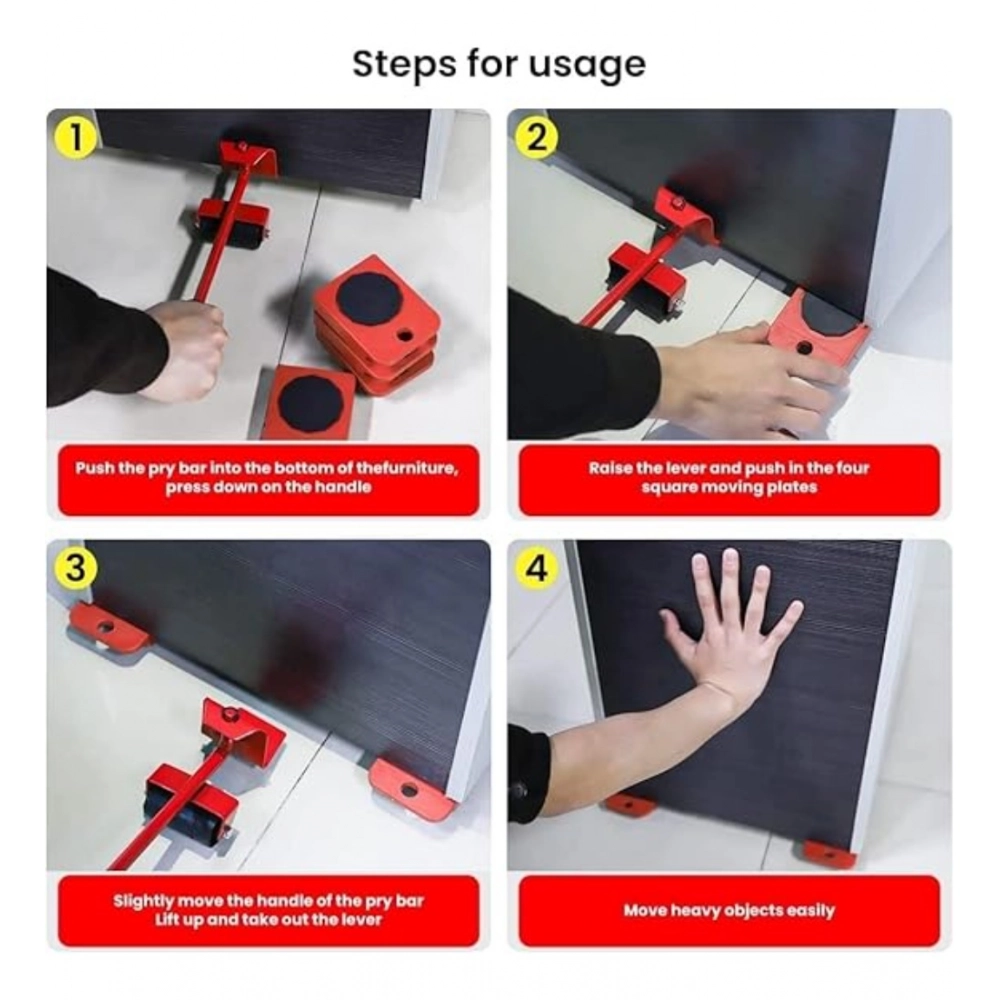 Steps for usage

1

Push the pry bar into the bottom of thefurniture, press down on the handle

2

Raise the lever and push in the four square moving plates

3

Slightly move the handle of the pry bar Lift up and take out the lever

4

Move heavy objects easily