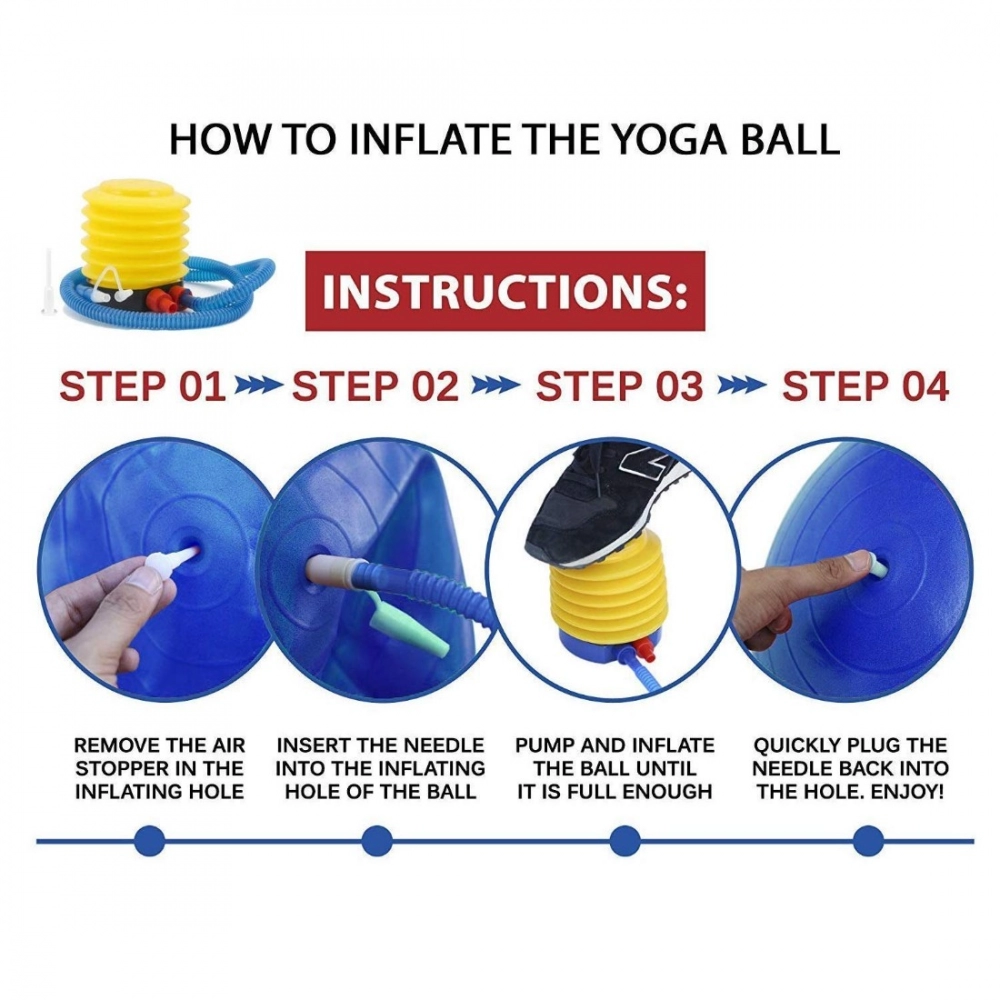 HOW TO INFLATE THE YOGA BALL

INSTRUCTIONS:

STEP 01 STEP 02 STEP 03 STEP 04

REMOVE THE AIR STOPPER IN THE INFLATING HOLE

INSERT THE NEEDLE INTO THE INFLATING HOLE OF THE BALL

PUMP AND INFLATE THE BALL UNTIL IT IS FULL ENOUGH

QUICKLY PLUG THE NEEDLE BACK INTO THE HOLE. ENJOY!