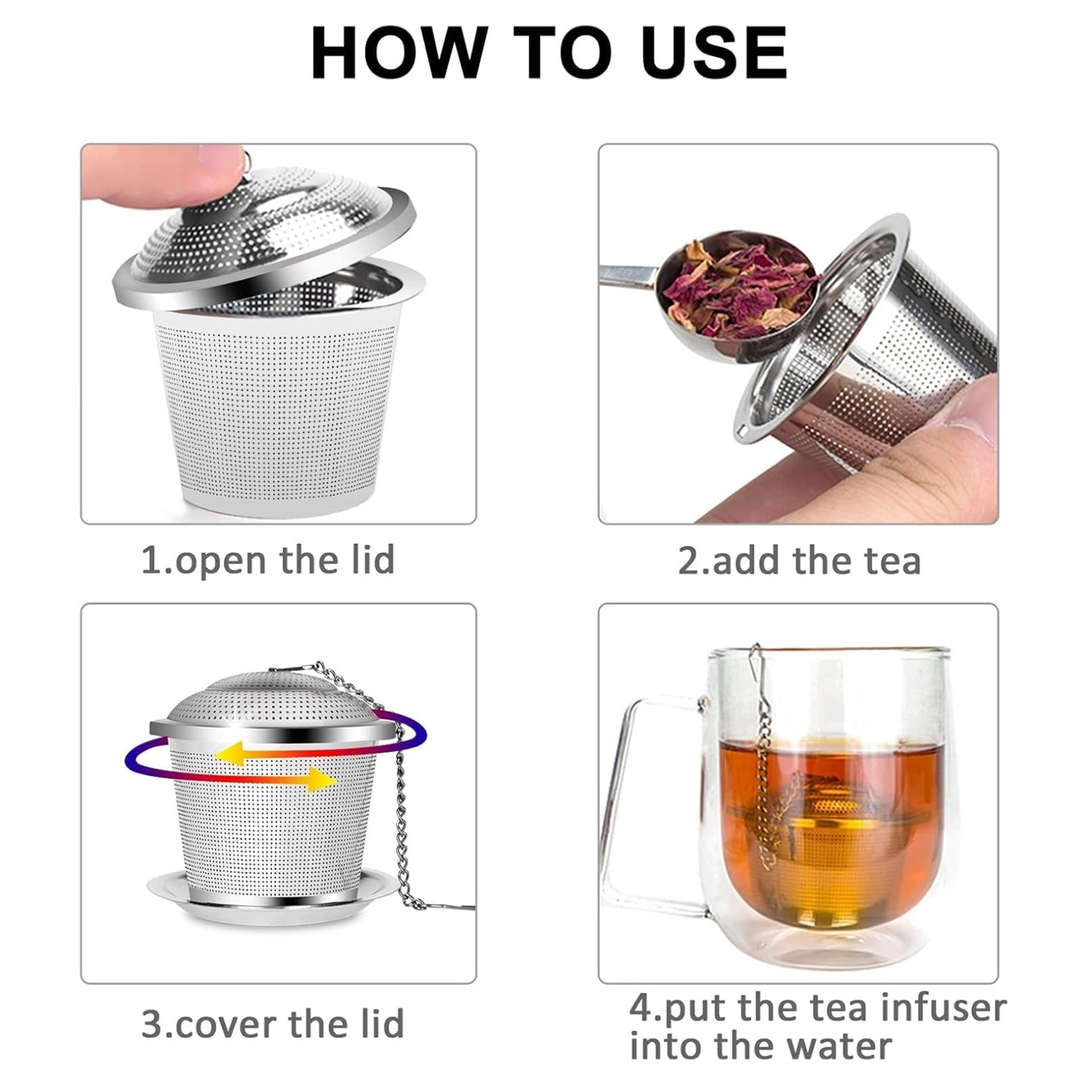 HOW TO USE

1.open the lid

2.add the tea

3.cover the lid

4.put the tea infuser into the water