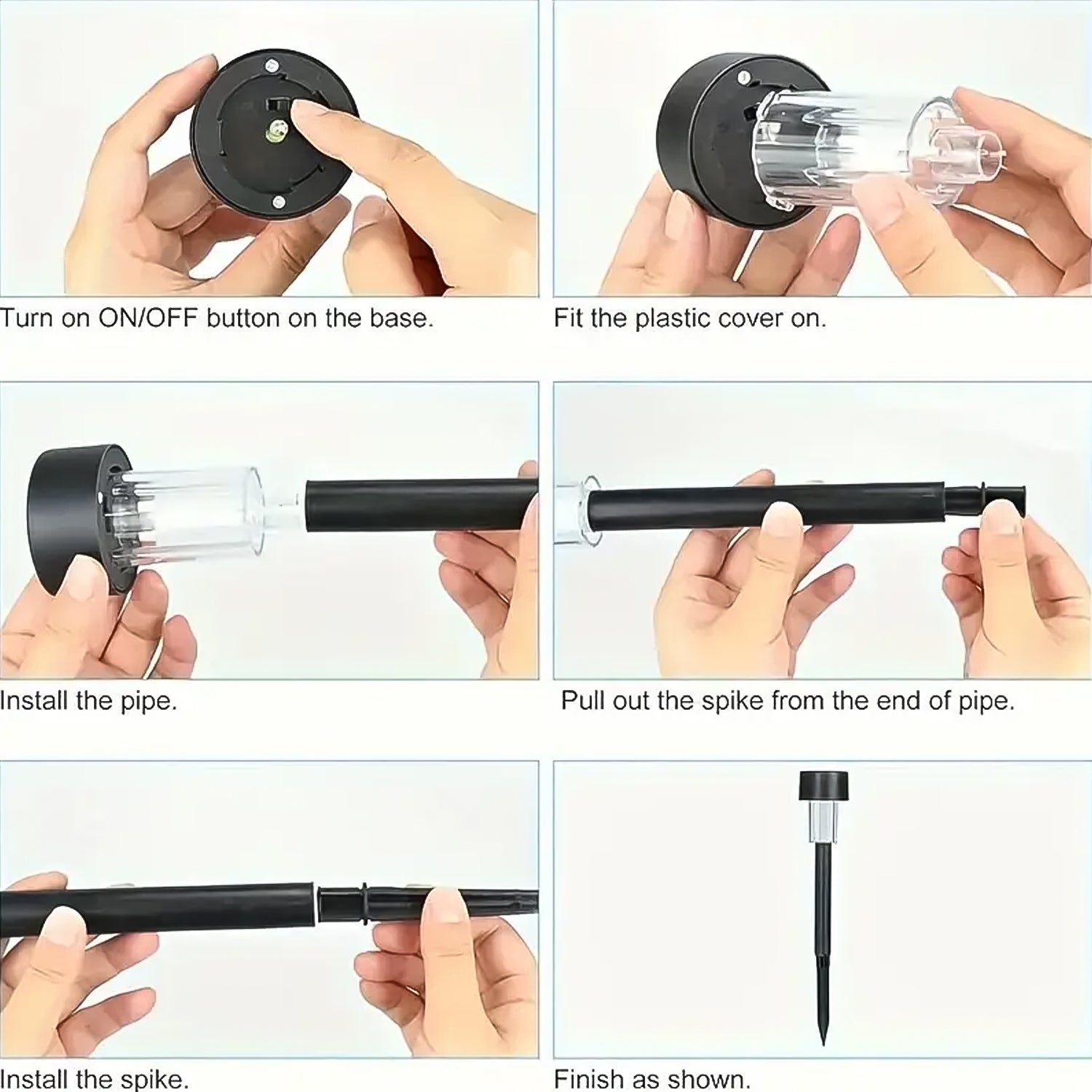 Turn on ON/OFF button on the base.

Fit the plastic cover on.

Install the pipe.

Pull out the spike from the end of pipe.

Install the spike.

Finish as shown.