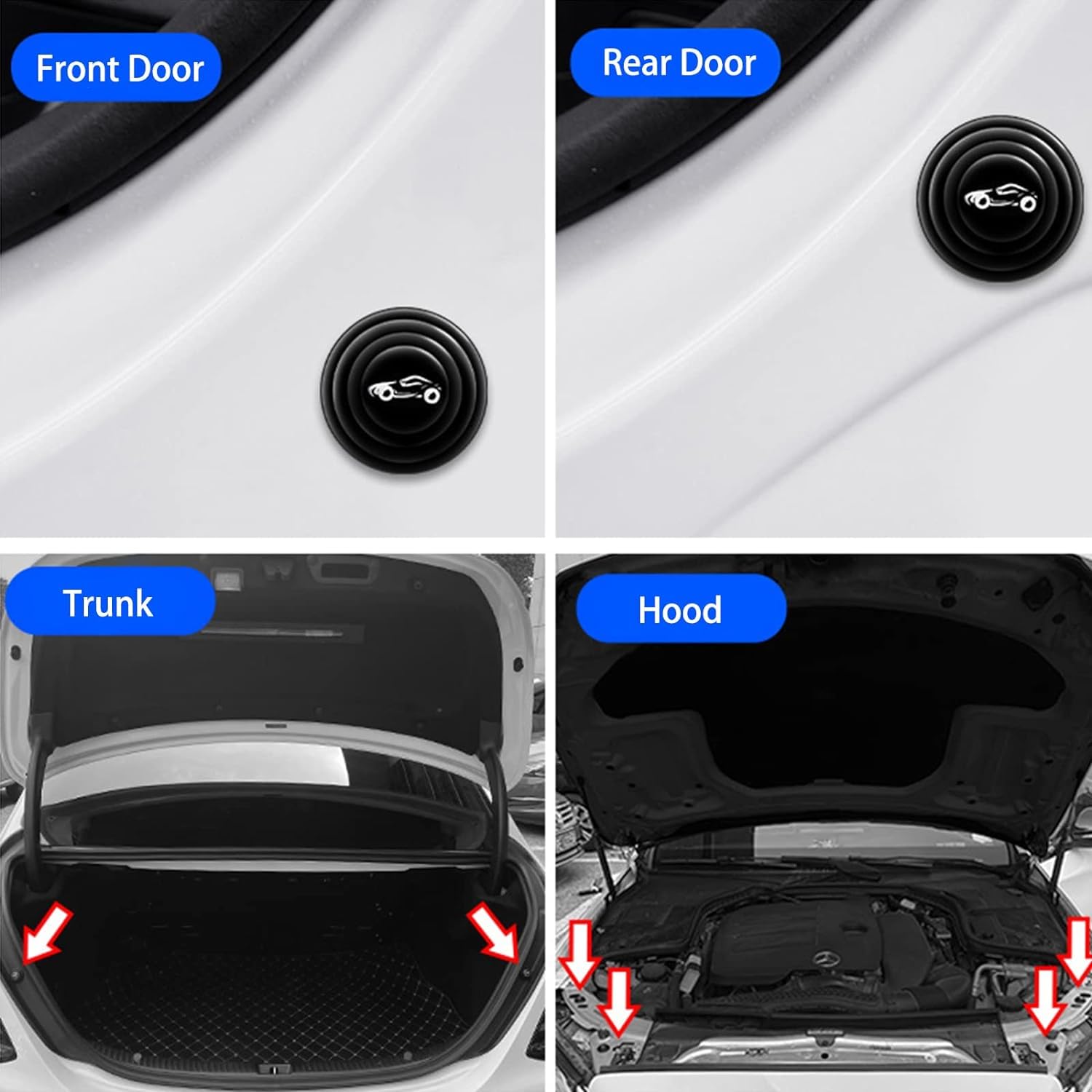 Front Door

Rear Door

Trunk

Hood