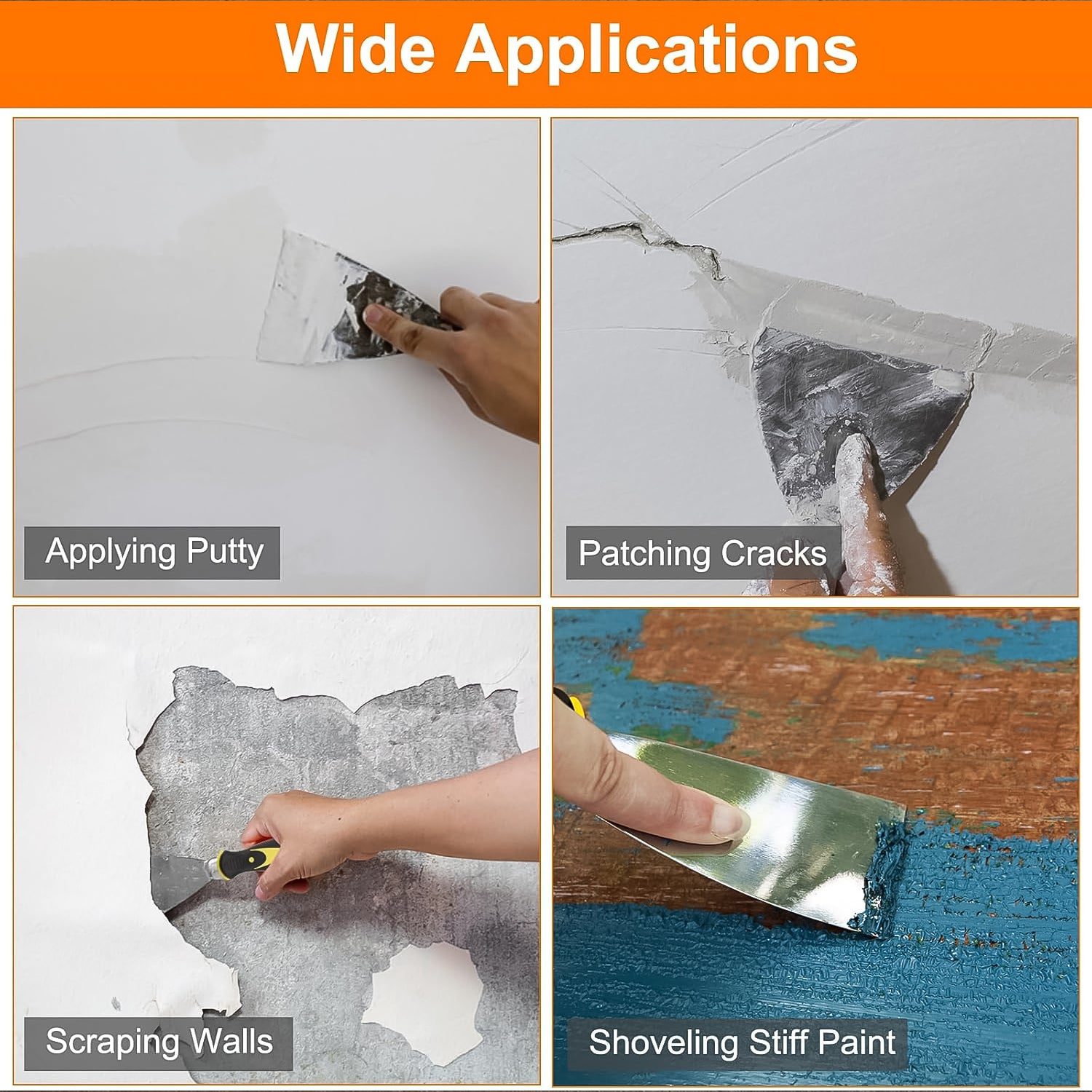 Wide Applications

Applying Putty

Patching Cracks

Scraping Walls

Shoveling Stiff Paint