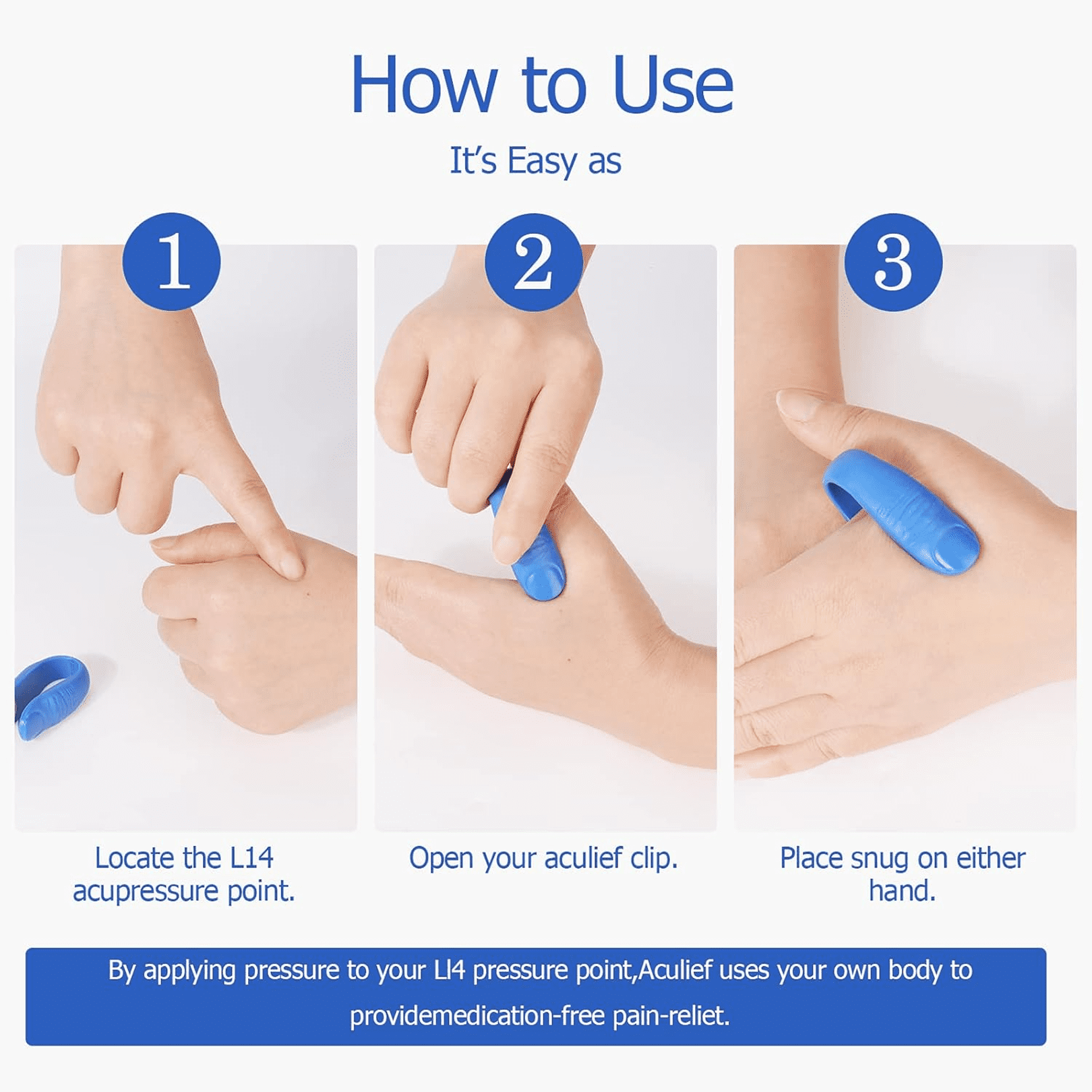 How to Use

It's Easy as

1

2

3

Locate the L14 acupressure point.

Open your aculief clip.

Place snug on either hand.

By applying pressure to your LI4 pressure point,Aculief uses your own body to providemedication-free pain-reliet.