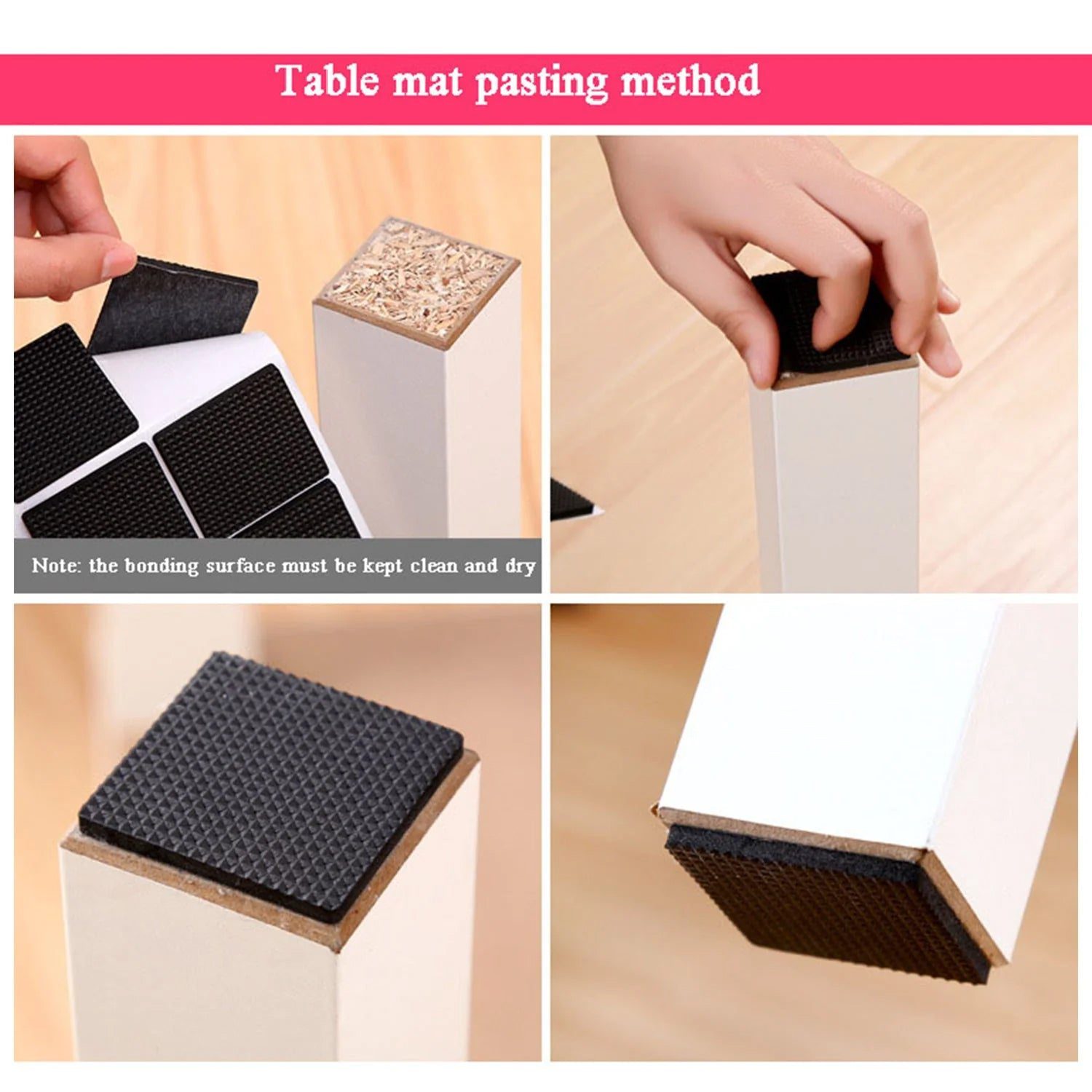 Table mat pasting method

Note: the bonding surface must be kept clean and dry